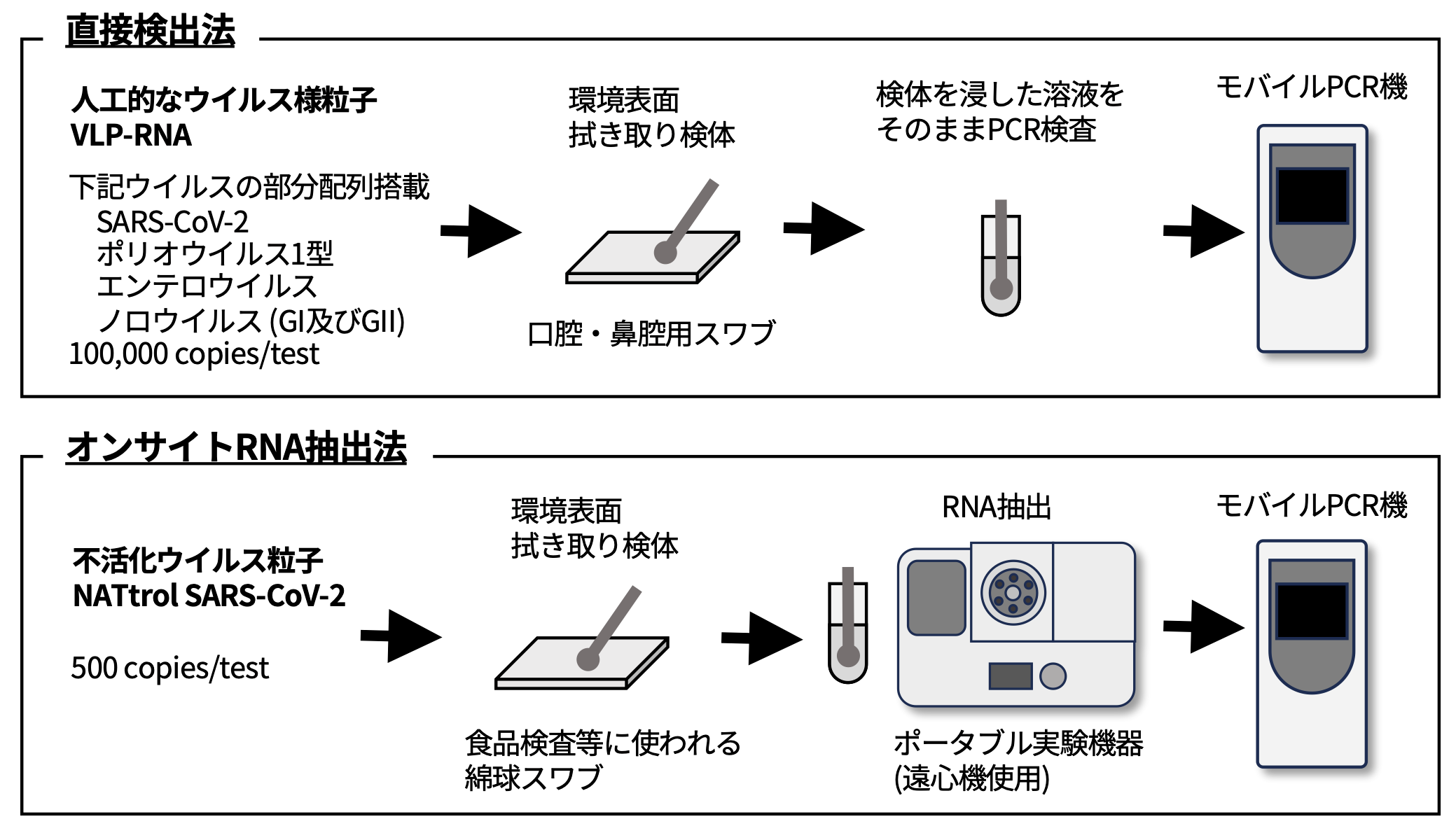 直接検出法

人工的なウイルス様粒子
VLP-RNA

下記ウイルスの部分配列搭載
SARS-CoV-2
ポリオウイルス1型
エンテロウイルス
ノロウイルス (GI及びGII)
100,000 copies/test

環境表面
拭き取り検体

口腔・鼻腔用スワブ

検体を浸した溶液を
そのままPCR検査

モバイルPCR機

オンサイトRNA抽出法

不活化ウイルス粒子
NATtrol SARS-CoV-2

500 copies/test

環境表面
拭き取り検体

食品検査等に使われる
綿球スワブ

RNA抽出

ポータブル実験機器
(遠心機使用)

モバイルPCR機